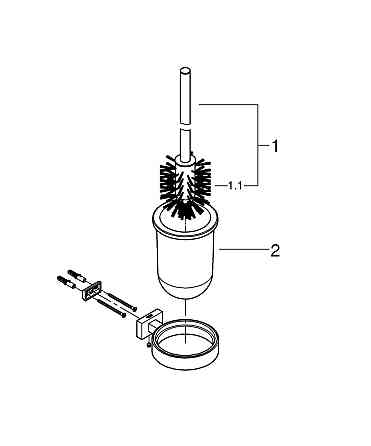 1
1.1
2