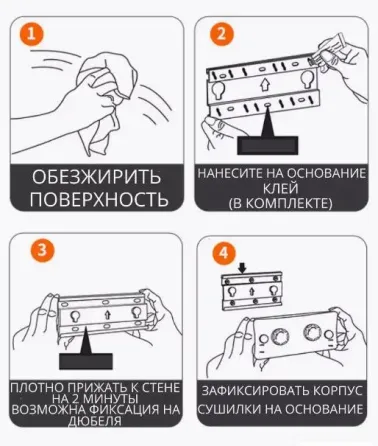 1

ОБЕЗЖИРИТЬ ПОВЕРХНОСТЬ

2

НАНЕСИТЕ НА ОСНОВАНИЕ КЛЕЙ (В КОМПЛЕКТЕ)

3

ПЛОТНО ПРИЖАТЬ К СТЕНЕ НА 2 МИНУТЫ ВОЗМОЖНА ФИКСАЦИЯ НА ДЮБЕЛЯ

4

ЗАФИКСИРОВАТЬ КОРПУС СУШИЛКИ НА ОСНОВАНИЕ