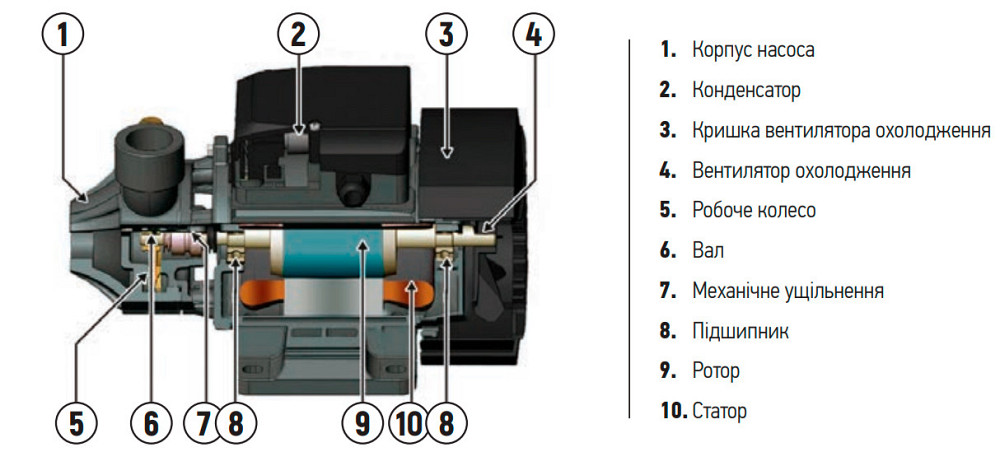 1
2
3
4
5
6
7
8
9
10
8

1. Корпус насоса
2. Конденсатор
3. Кришка вентилятора охолодження
4. Вентилятор охолодження
5. Робоче колесо
6. Вал
7. Механічне ущільнення
8. Підшипник
9. Ротор
10. Статор