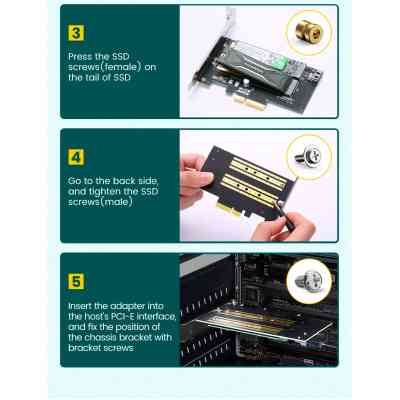 3

Press the SSD screws(female) on the tail of SSD

4

Go to the back side, and tighten the SSD screws(male)

5

Insert the adapter into the host's PCI-E interface, and fix the position of the chassis bracket with bracket screws