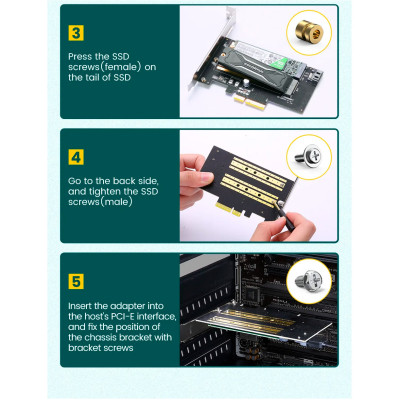 3

Press the SSD screws(female) on the tail of SSD

4

Go to the back side, and tighten the SSD screws(male)

5

Insert the adapter into the host's PCI-E interface, and fix the position of the chassis bracket with bracket screws