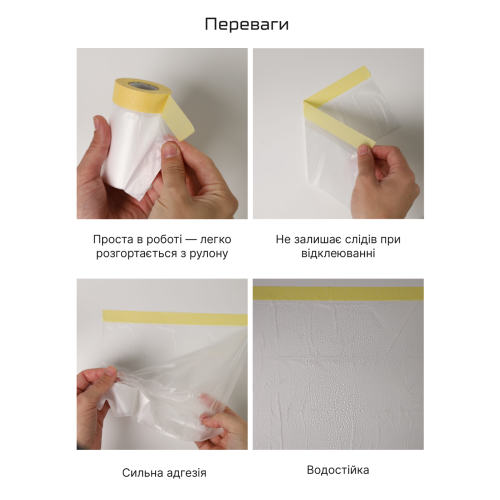 Переваги

Проста в роботі — легко розгортається з рулону

Не залишає слідів при відклеюванні

Сильна адгезія

Водостійка