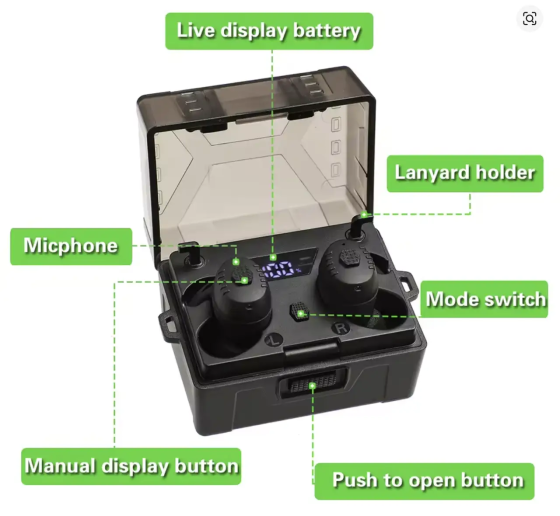 Live display battery

Lanyard holder

Micphone

100%

Mode switch

L

R

Manual display button

Push to open button