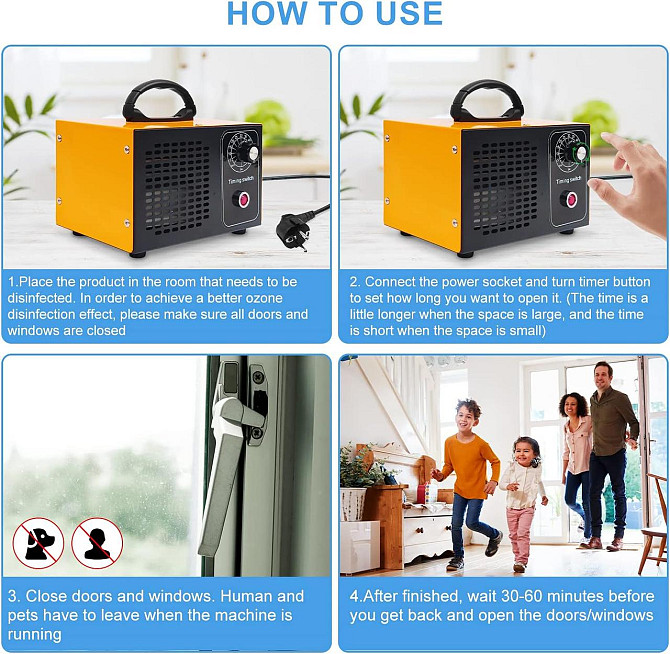 HOW TO USE

Timing switch

1.Place the product in the room that needs to be disinfected. In order to achieve a better ozone disinfection effect, please make sure all doors and windows are closed

Timing switch

2. Connect the power socket and turn timer button to set how long you want to open it. (The time is a little longer when the space is large, and the time is short when the space is small)

3. Close doors and windows. Human and pets have to leave when the machine is running

4.After finished, wait 30-60 minutes before you get back and open the doors/windows