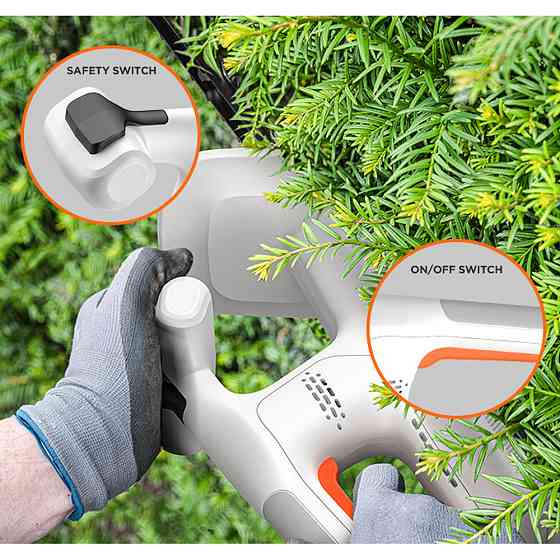 SAFETY SWITCH

ON/OFF SWITCH