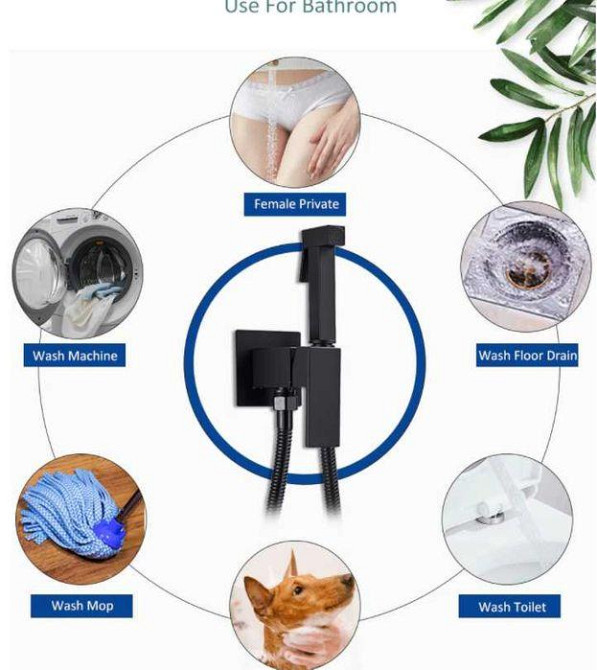 Use For Bathroom

Female Private

Wash Machine

Wash Floor Drain

Wash Mop

Wash Toilet