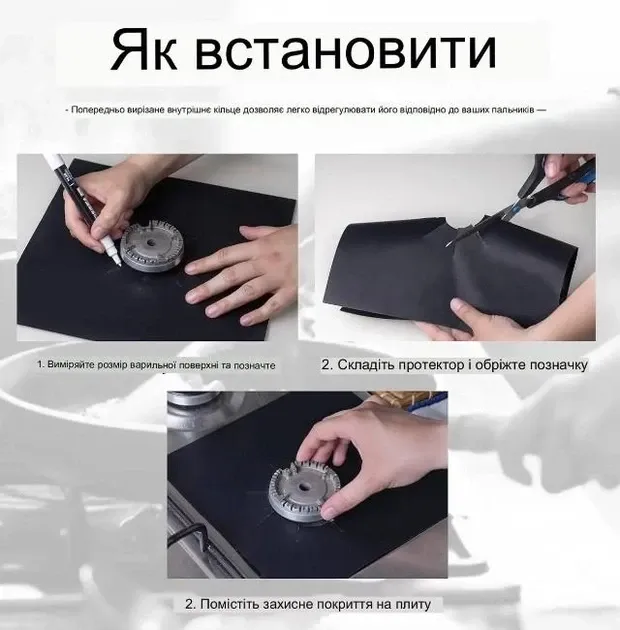 Як встановити

- Попередньо вирізане внутрішнє кільце дозволяє легко відрегулювати його відповідно до ваших пальників —

1. Виміряйте розмір варильної поверхні та позначте

2. Складіть протектор і обріжте позначку

2. Помістіть захисне покриття на плиту