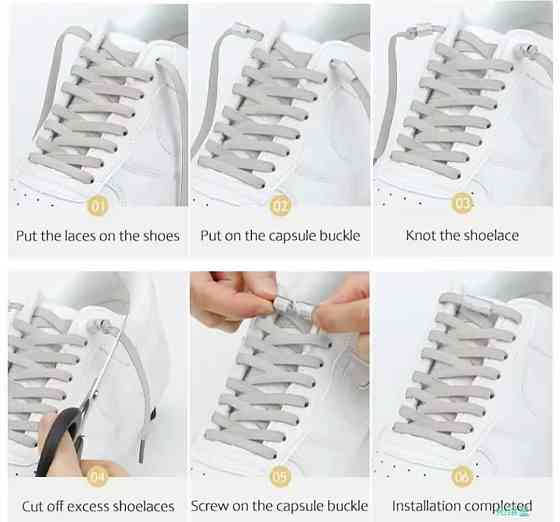 01
Put the laces on the shoes

02
Put on the capsule buckle

03
Knot the shoelace

04
Cut off excess shoelaces

05
Screw on the capsule buckle

06
Installation completed