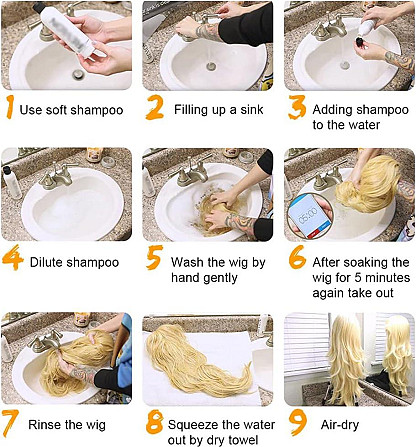 1 Use soft shampoo

2 Filling up a sink

3 Adding shampoo to the water

4 Dilute shampoo

5 Wash the wig by hand gently

05:00

6 After soaking the wig for 5 minutes again take out

7 Rinse the wig

8 Squeeze the water out by dry towel

9 Air-dry