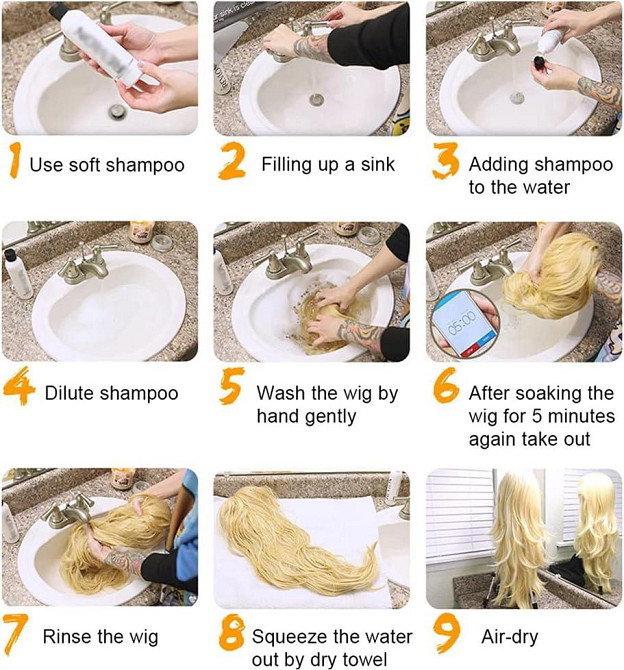 1 Use soft shampoo

2 Filling up a sink

3 Adding shampoo to the water

4 Dilute shampoo

5 Wash the wig by hand gently

05:00

6 After soaking the wig for 5 minutes again take out

7 Rinse the wig

8 Squeeze the water out by dry towel

9 Air-dry