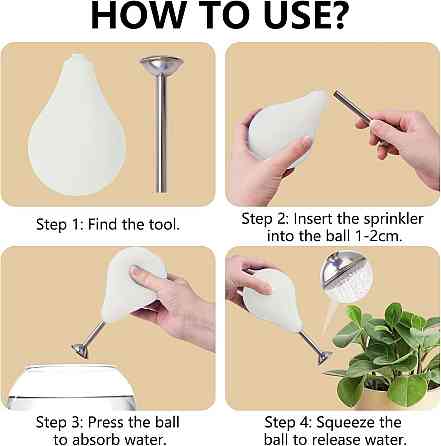 HOW TO USE?

Step 1: Find the tool.

Step 2: Insert the sprinkler into the ball 1-2cm.

Step 3: Press the ball to absorb water.

Step 4: Squeeze the ball to release water.