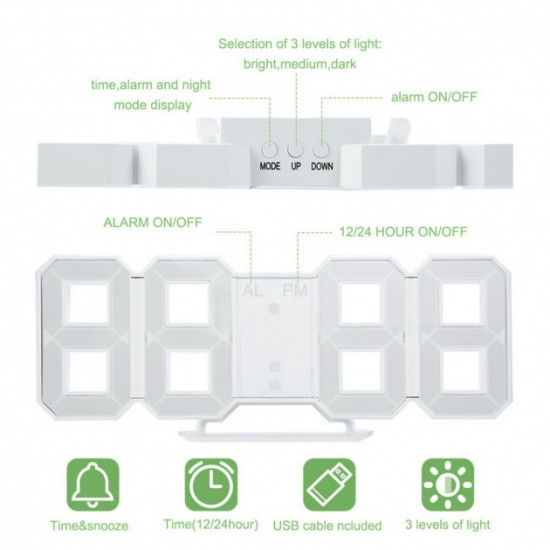 Selection of 3 levels of light:
bright,medium,dark

time,alarm and night mode display

alarm ON/OFF

MODE UP DOWN

ALARM ON/OFF

12/24 HOUR ON/OFF

AL PM

Time&snooze

Time(12/24hour)

USB cable ncluded

3 levels of light