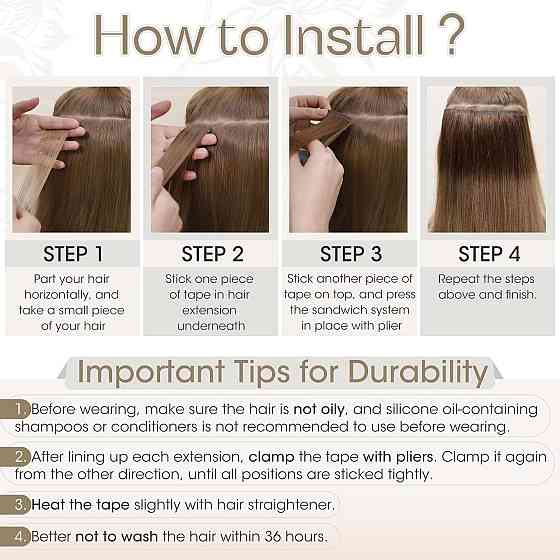 How to Install ?

STEP 1
Part your hair horizontally, and take a small piece of your hair

STEP 2
Stick one piece of tape in hair extension underneath

STEP 3
Stick another piece of tape on top, and press the sandwich system in place with plier

STEP 4
Repeat the steps above and finish.

Important Tips for Durability

1. Before wearing, make sure the hair is not oily, and silicone oil-containing shampoos or conditioners is not recommended to use before wearing.

2. After lining up each extension, clamp the tape with pliers. Clamp it again from the other direction, until all positions are sticked tightly.

3. Heat the tape slightly with hair straightener.

4. Better not to wash the hair within 36 hours.