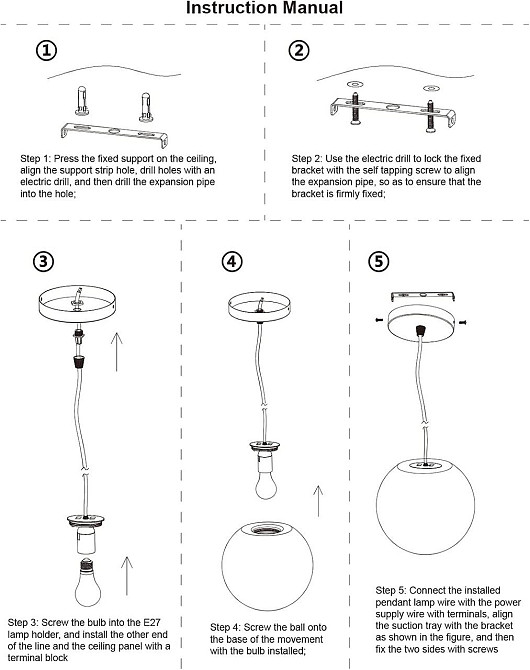 Instruction Manual

①

Step 1: Press the fixed support on the ceiling, align the support strip hole, drill holes with an electric drill, and then drill the expansion pipe into the hole;

②

Step 2: Use the electric drill to lock the fixed bracket with the self tapping screw to align the expansion pipe, so as to ensure that the bracket is firmly fixed;

③

Step 3: Screw the bulb into the E27 lamp holder, and install the other end of the line and the ceiling panel with a terminal block

④

Step 4: Screw the ball onto the base of the movement with the bulb installed;

⑤

Step 5: Connect the installed pendant lamp wire with the power supply wire with terminals, align the suction tray with the bracket as shown in the figure, and then fix the two sides with screws