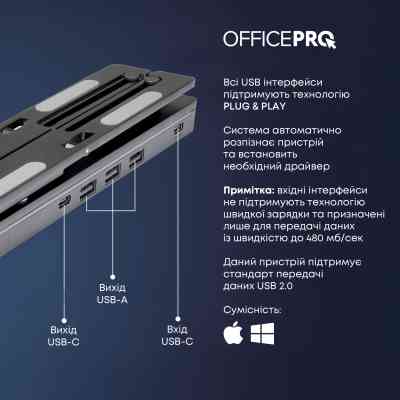 OFFICEPRO

Всі USB інтерфейси підтримують технологію PLUG & PLAY

Система автоматично розпізнає пристрій та встановить необхідний драйвер

Примітка: вхідні інтерфейси не підтримують технологію швидкої зарядки та призначені лише для передачі даних із швидкістю до 480 мб/сек

Даний пристрій підтримує стандарт передачі даних USB 2.0

Сумісність:

Вихід USB-A

Вихід USB-C

Вхід USB-C