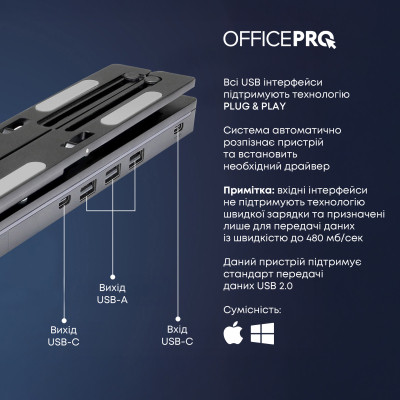 OFFICEPRO

Всі USB інтерфейси підтримують технологію PLUG & PLAY

Система автоматично розпізнає пристрій та встановить необхідний драйвер

Примітка: вхідні інтерфейси не підтримують технологію швидкої зарядки та призначені лише для передачі даних із швидкістю до 480 мб/сек

Даний пристрій підтримує стандарт передачі даних USB 2.0

Сумісність:

Вихід USB-A

Вихід USB-C

Вхід USB-C