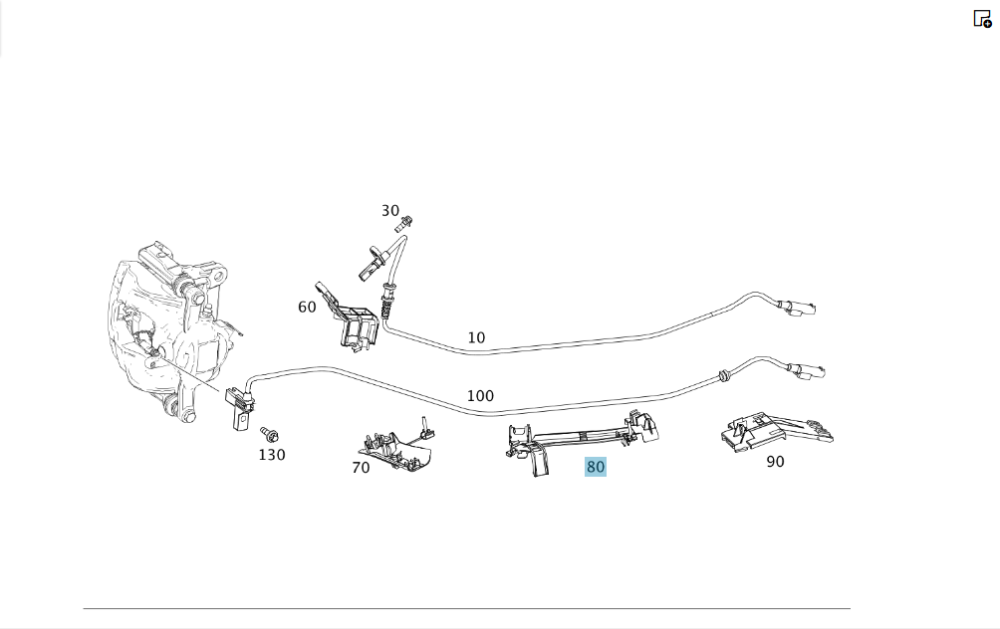 30
60
10
100
130
70
80
90