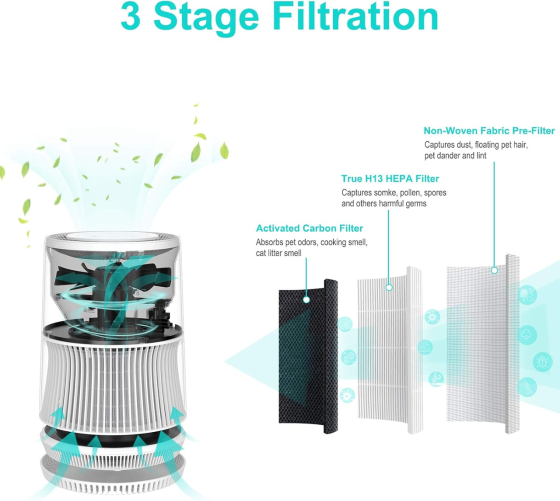 3 Stage Filtration

Non-Woven Fabric Pre-Filter
Captures dust, floating pet hair, pet dander and lint

True H13 HEPA Filter
Captures somke, pollen, spores and others harmful germs

Activated Carbon Filter
Absorbs pet odors, cooking smell, cat litter smell