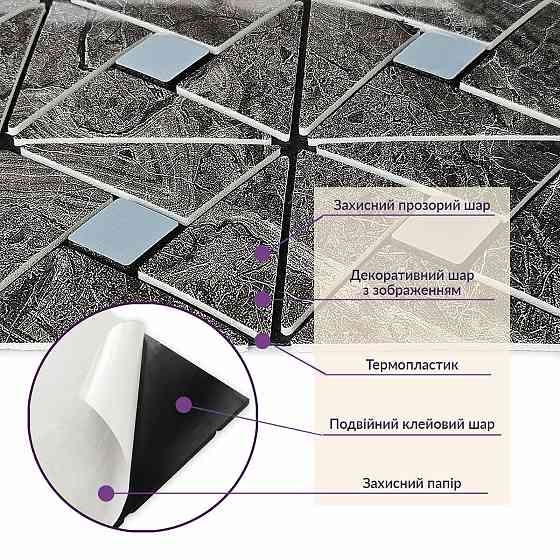 Захисний прозорий шар

Декоративний шар з зображенням

Термопластик

Подвійний клейовий шар

Захисний папір