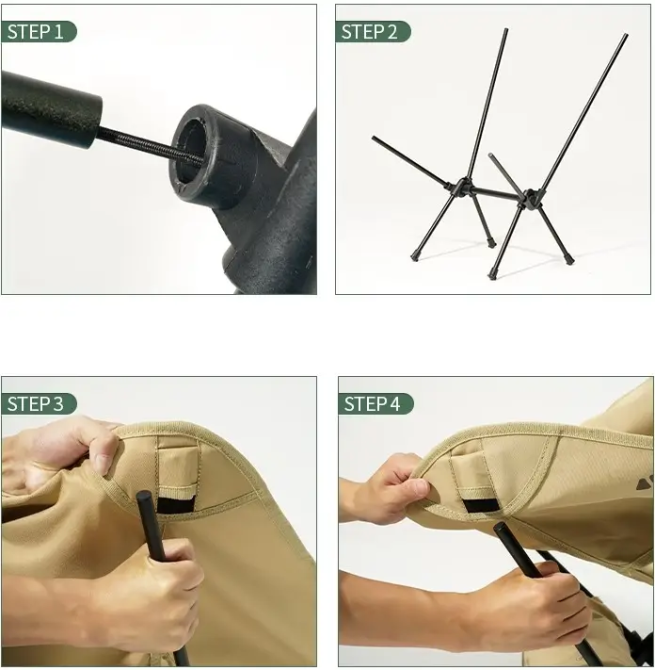 STEP 1

STEP 2

STEP 3

STEP 4