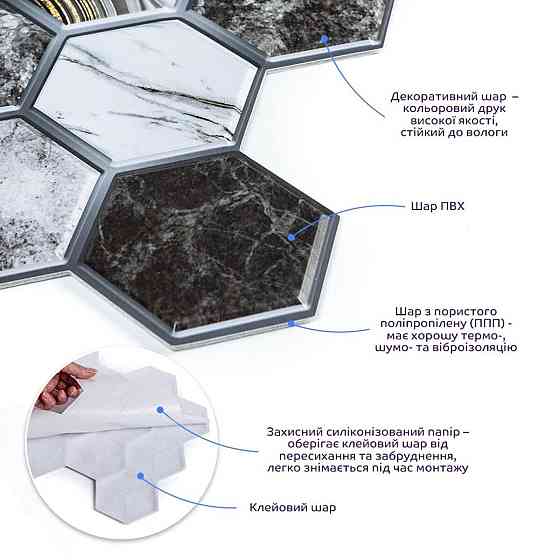 Декоративний шар – кольоровий друк високої якості, стійкий до вологи

Шар ПВХ

Шар з пористого поліпропілену (ППП) - має хорошу термо-, шумо- та віброізоляцію

Захисний силіконізований папір – оберігає клейовий шар від пересихання та забруднення, легко знімається під час монтажу

Клейовий шар