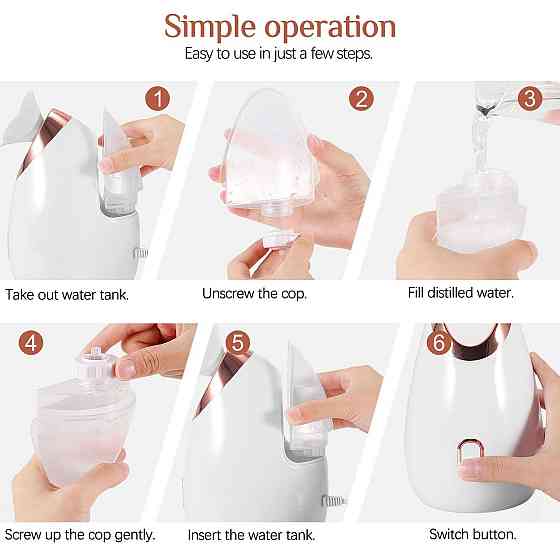 Simple operation
Easy to use in just a few steps.

1
Take out water tank.

2
Unscrew the cop.

3
Fill distilled water.

4
Screw up the cop gently.

5
Insert the water tank.

6
Switch button.