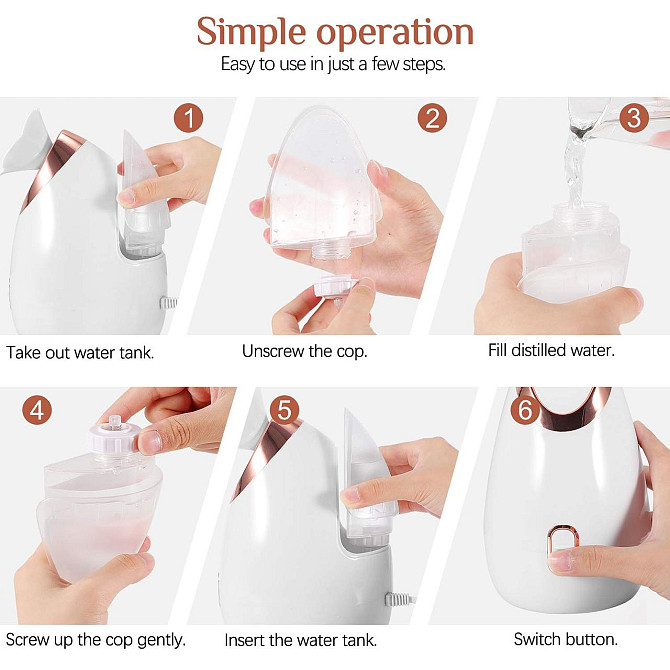 Simple operation

Easy to use in just a few steps.

1

Take out water tank.

2

Unscrew the cop.

3

Fill distilled water.

4

Screw up the cop gently.

5

Insert the water tank.

6

Switch button.