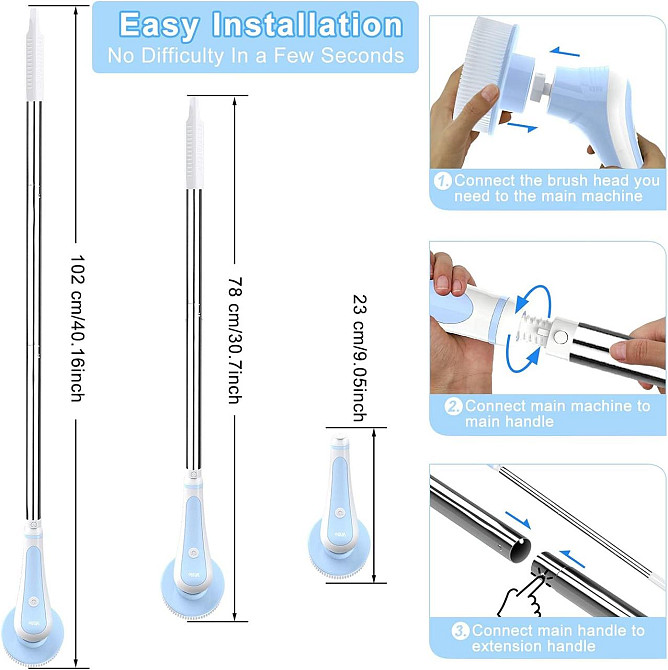 Easy Installation
No Difficulty In a Few Seconds

102 cm/40.16inch

78 cm/30.7inch

23 cm/9.05inch

1. Connect the brush head you need to the main machine

2. Connect main machine to main handle

3. Connect main handle to extension handle