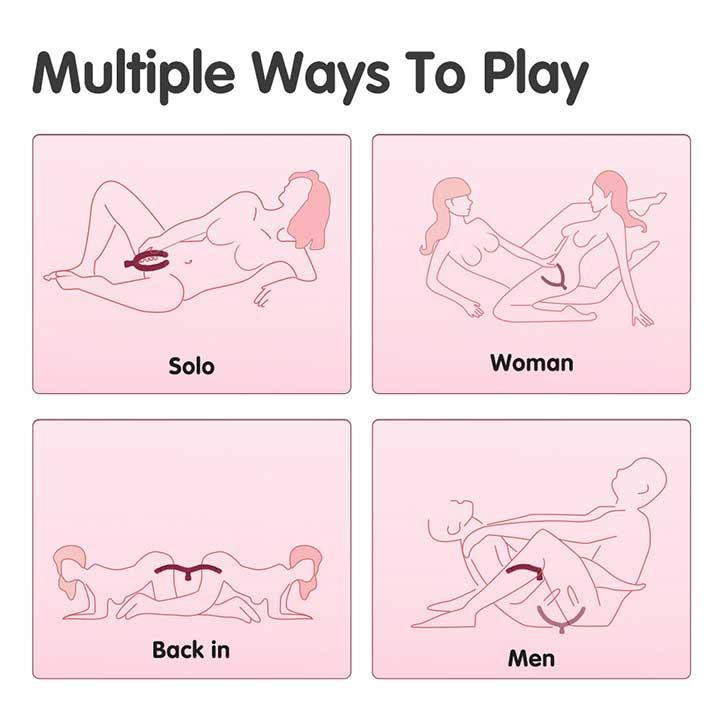 Multiple Ways To Play

Solo

Woman

Back in

Men