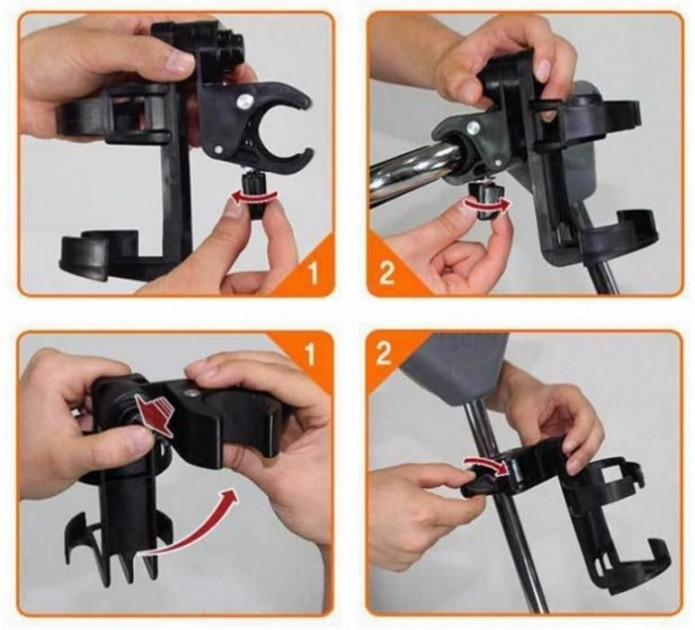 1

2

1

2