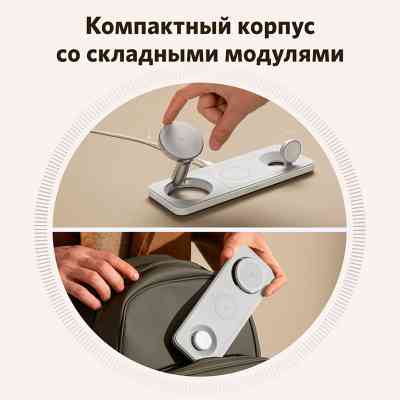 Компактный корпус со складными модулями