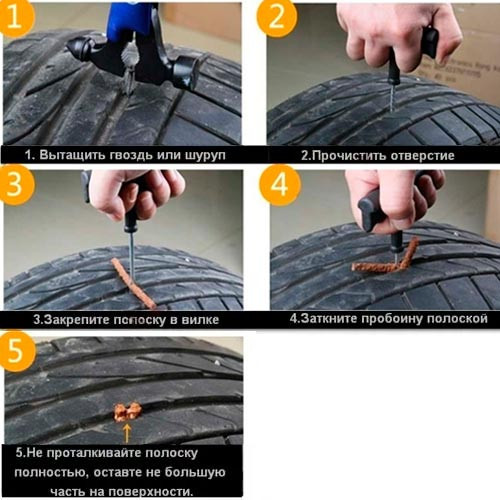 1

1. Вытащить гвоздь или шуруп

2

2.Прочистить отверстие

3

3.Закрепите полоску в вилке

4

4.Заткните пробоину полоской

5

5.Не проталкивайте полоску полностью, оставте не большую часть на поверхности.