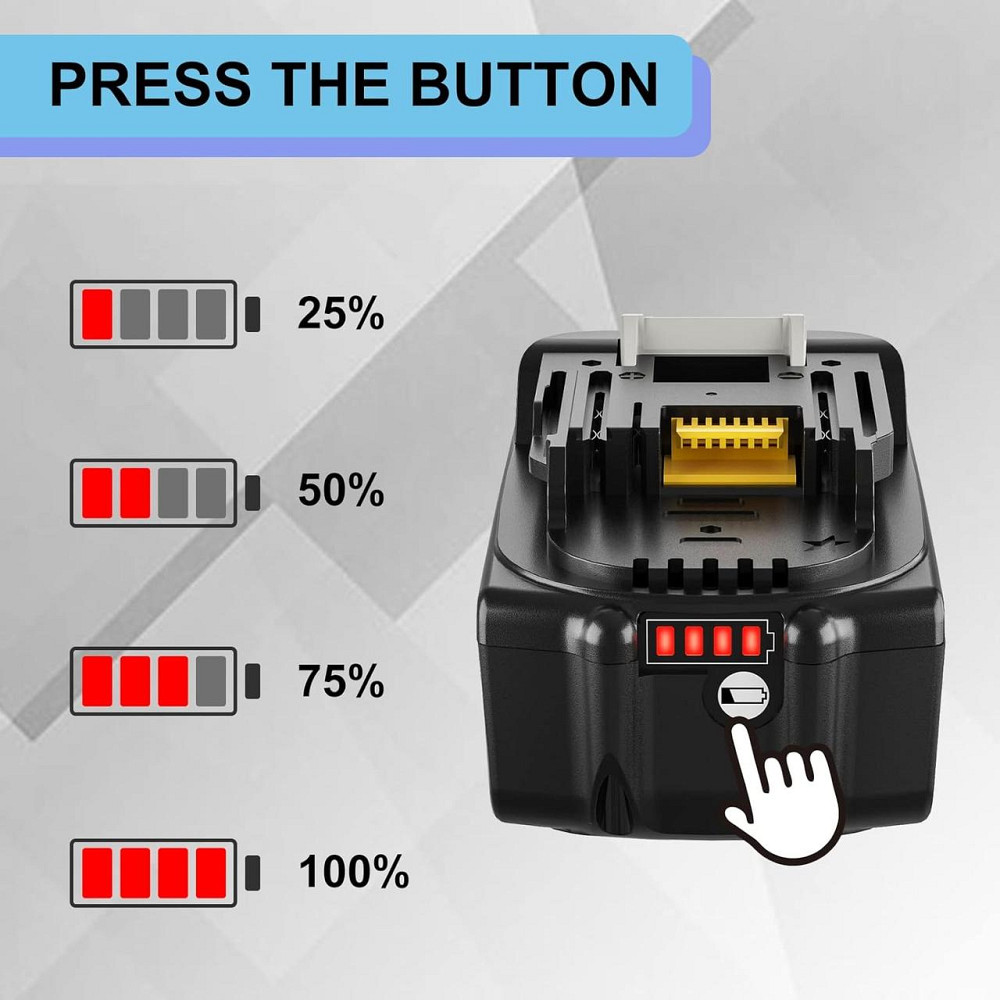 PRESS THE BUTTON

25%

50%

75%

100%