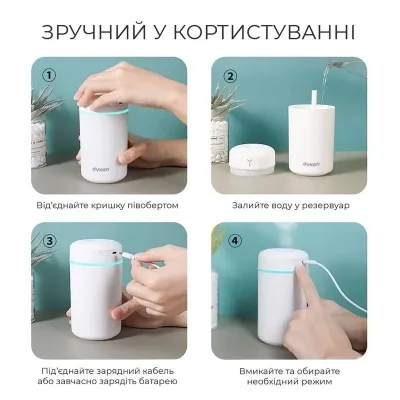 ЗРУЧНИЙ У КОРТИСТУВАННІ

1

dyson

Від'єднайте кришку півобертом

2

dyson

Залийте воду у резервуар

3

Під'єднайте зарядний кабель або завчасно зарядіть батарею

4

Вмикайте та обирайте необхідний режим