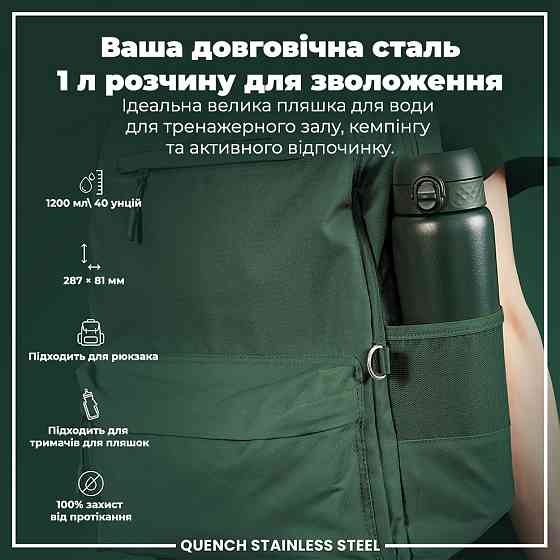 Ваша довговічна сталь
1 л розчину для зволоження
Ідеальна велика пляшка для води для тренажерного залу, кемпінгу та активного відпочинку.

1200 мл\ 40 унцій

287 × 81 мм

Підходить для рюкзака

Підходить для тримачів для пляшок

100% захист від протікання

QUENCH STAINLESS STEEL