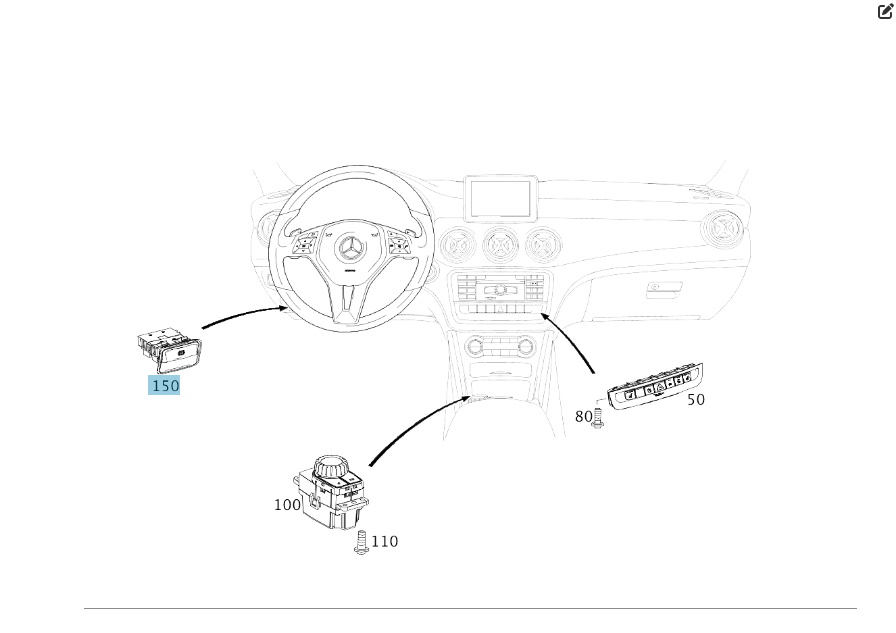 150

50

80

100

110