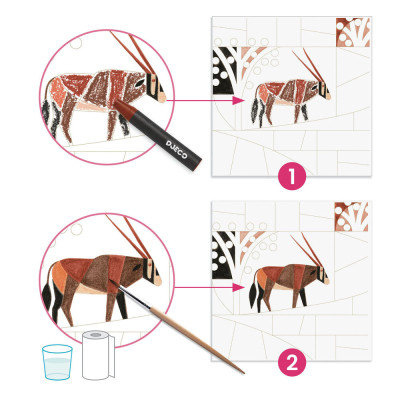 DJECO
1
2