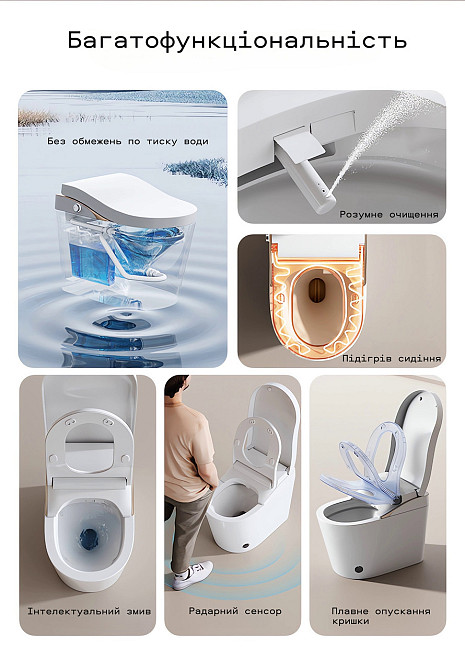 Багатофункціональність

Без обмежень по тиску води

Розумне очищення

Підігрів сидіння

Інтелектуальний змив

Радарний сенсор

Плавне опускання кришки