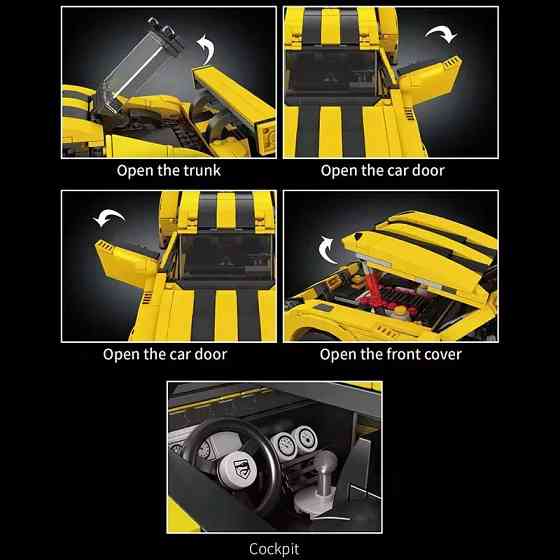 Open the trunk

Open the car door

Open the car door

Open the front cover

Cockpit