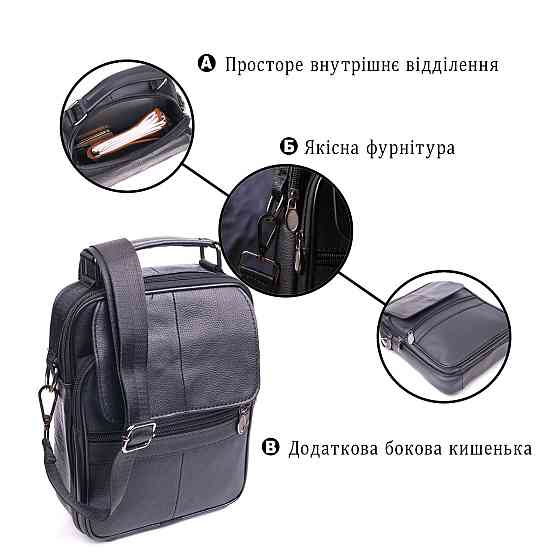 А Просторе внутрішнє відділення

Б Якісна фурнітура

В Додаткова бокова кишенька