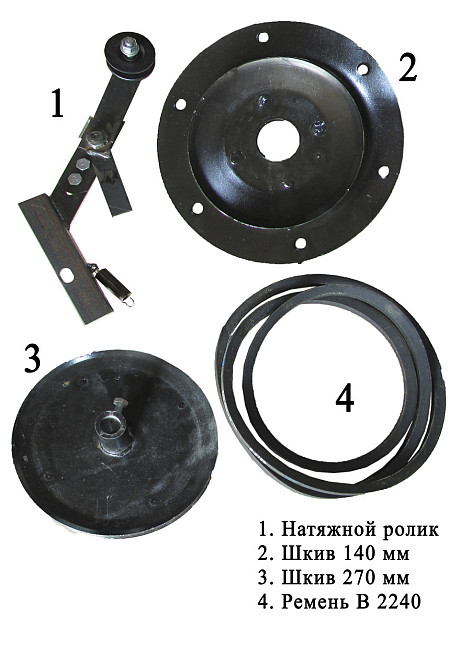 1

2

3

4

1. Натяжной ролик
2. Шкив 140 мм
3. Шкив 270 мм
4. Ремень В 2240