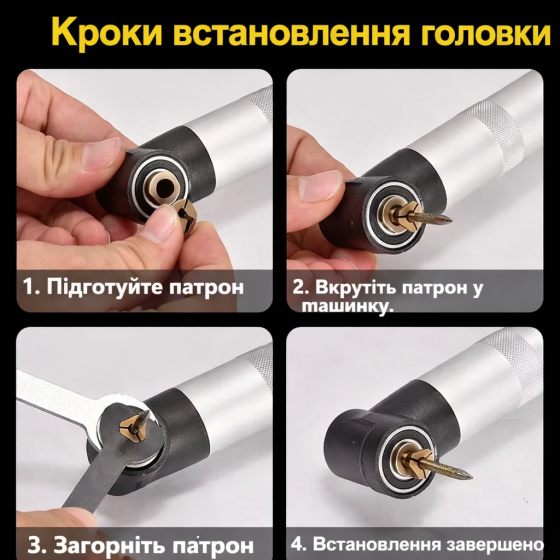 Кроки встановлення головки

1. Підготуйте патрон

2. Вкрутіть патрон у машинку.

3. Загорніть патрон

4. Встановлення завершено