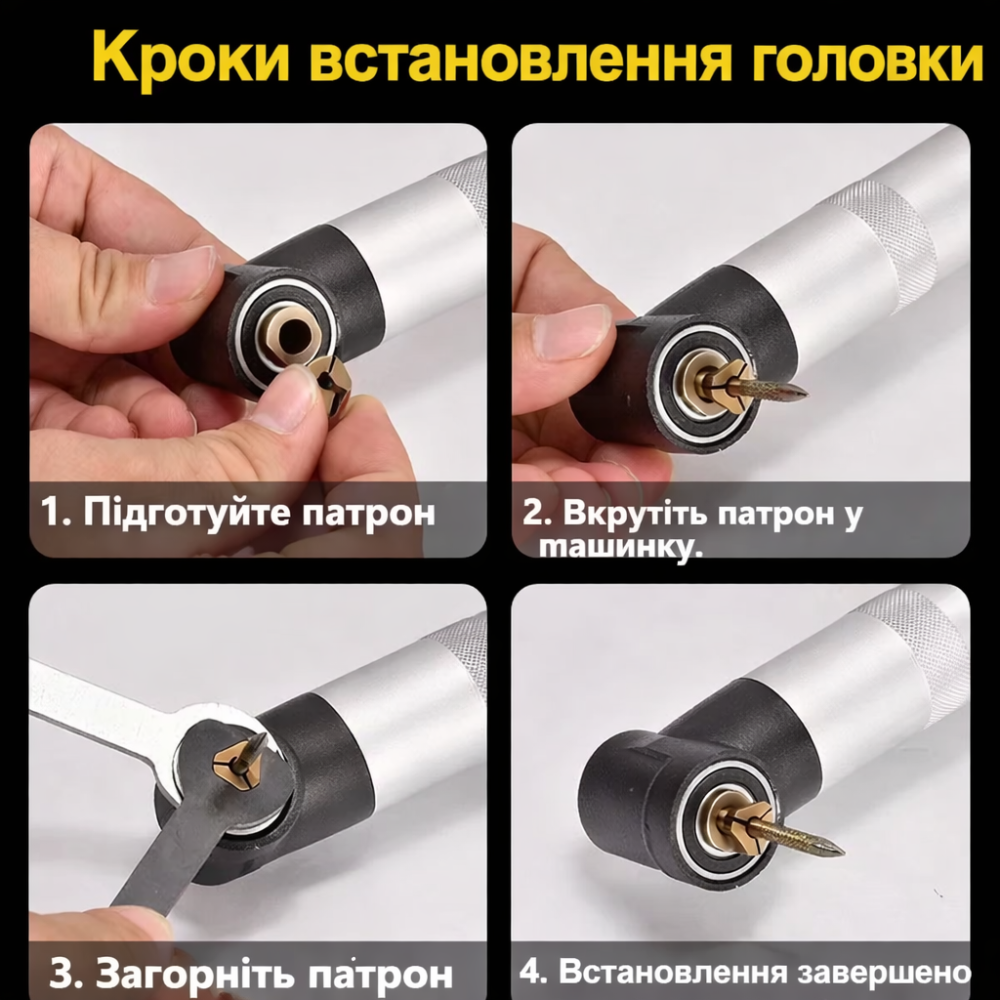 Кроки встановлення головки

1. Підготуйте патрон

2. Вкрутіть патрон у машинку.

3. Загорніть патрон

4. Встановлення завершено