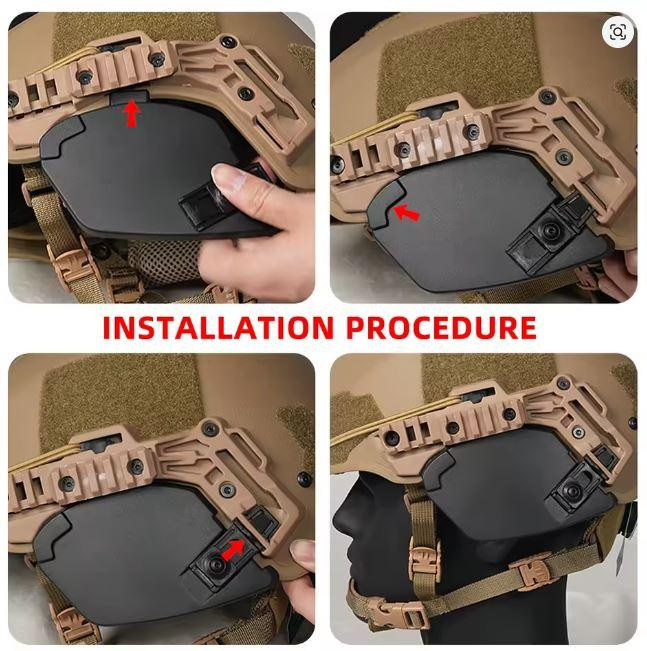 INSTALLATION PROCEDURE