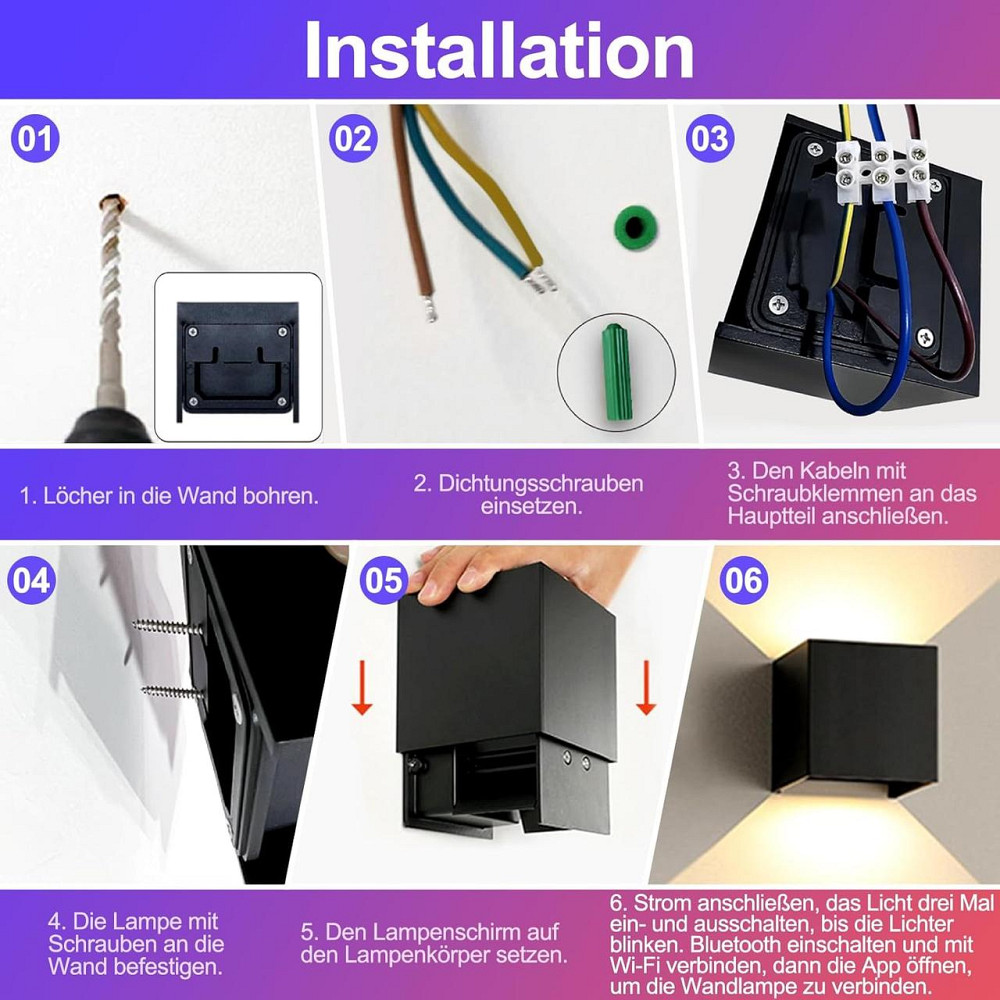 Installation

01

02

03

1. Löcher in die Wand bohren.

2. Dichtungsschrauben einsetzen.

3. Den Kabeln mit Schraubklemmen an das Hauptteil anschließen.

04

05

06

4. Die Lampe mit Schrauben an die Wand befestigen.

5. Den Lampenschirm auf den Lampenkörper setzen.

6. Strom anschließen, das Licht drei Mal ein- und ausschalten, bis die Lichter blinken. Bluetooth einschalten und mit Wi-Fi verbinden, dann die App öffnen, um die Wandlampe zu verbinden.