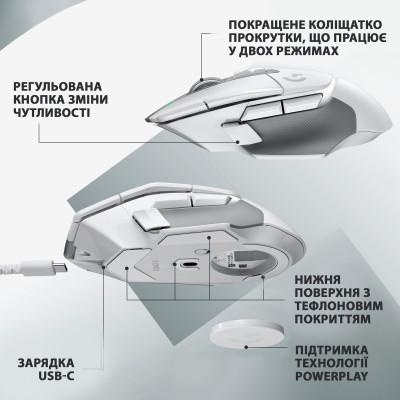 ПОКРАЩЕНЕ КОЛІЩАТКО ПРОКРУТКИ, ЩО ПРАЦЮЄ У ДВОХ РЕЖИМАХ

РЕГУЛЬОВАНА КНОПКА ЗМІНИ ЧУТЛИВОСТІ

НИЖНЯ ПОВЕРХНЯ З ТЕФЛОНОВИМ ПОКРИТТЯМ

ЗАРЯДКА USB-C

ПІДТРИМКА ТЕХНОЛОГІЇ POWERPLAY