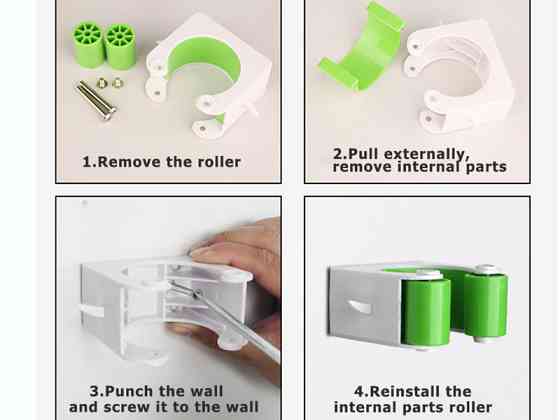 1.Remove the roller

2.Pull externally, remove internal parts

3.Punch the wall and screw it to the wall

4.Reinstall the internal parts roller