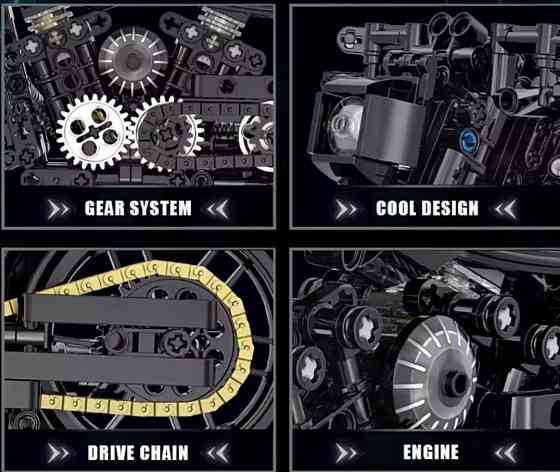 GEAR SYSTEM

COOL DESIGN

DRIVE CHAIN

ENGINE