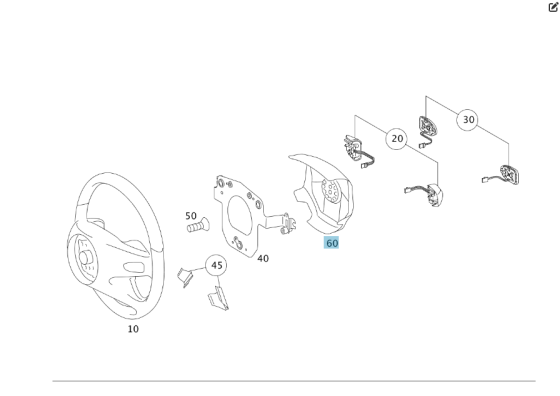 30
20
50
60
40
45
10