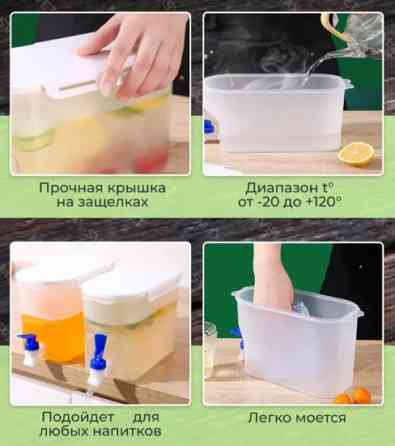 Прочная крышка на защелках

Диапазон t° от -20 до +120°

Подойдет для любых напитков

Легко моется